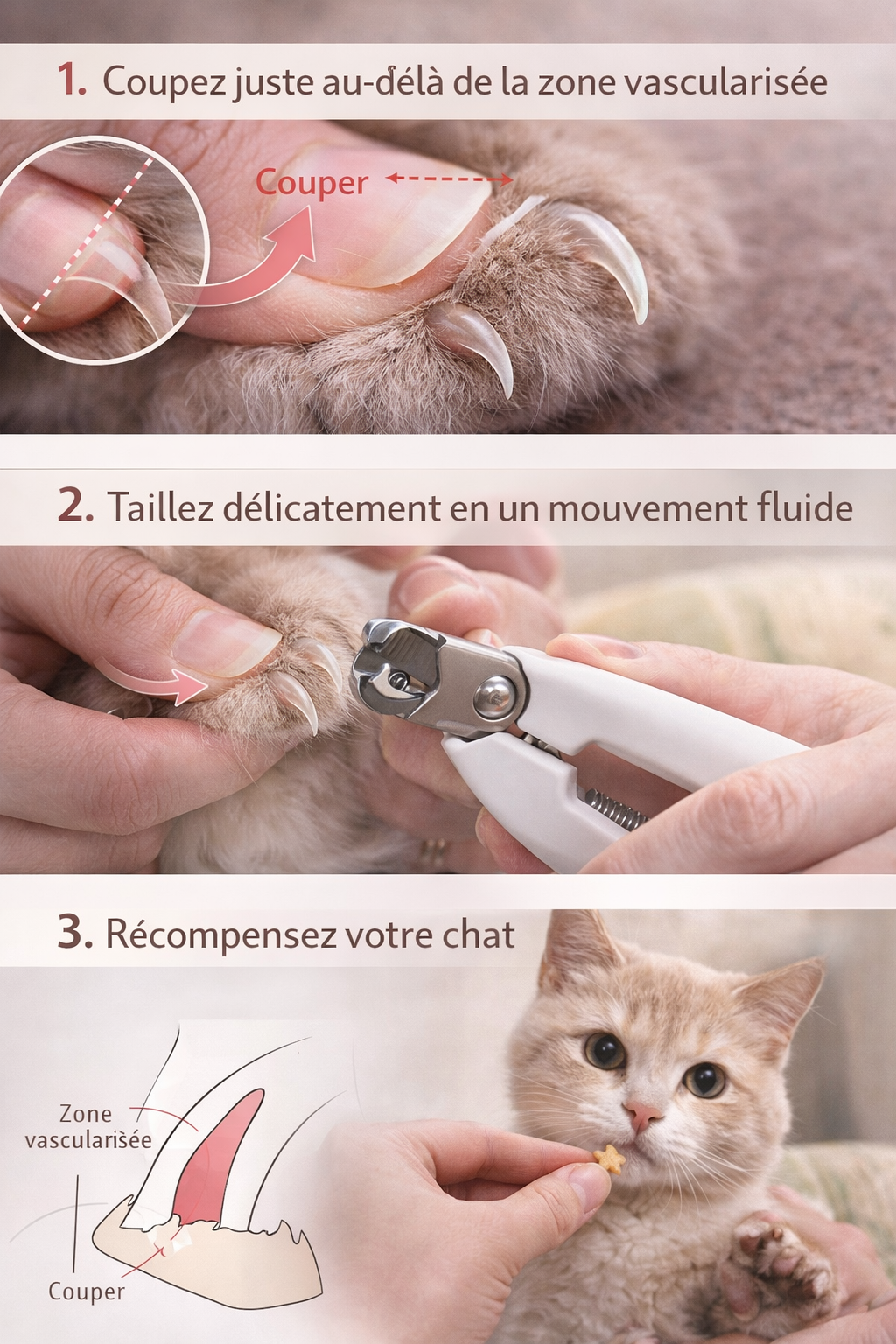 1. Coupez juste au-délà de la zone vascularisée

Couper

2. Taillez délicatement en un mouvement fluide

3. Récompensez votre chat

Zone vascularisée

Couper